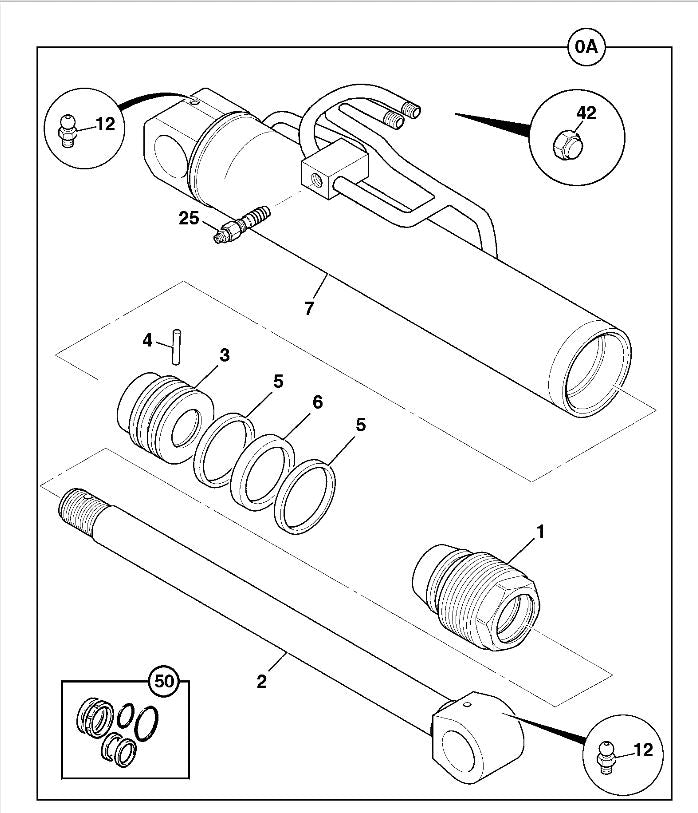 0A
12
42
25
7
4
3
5
6
5
1
2
50
12